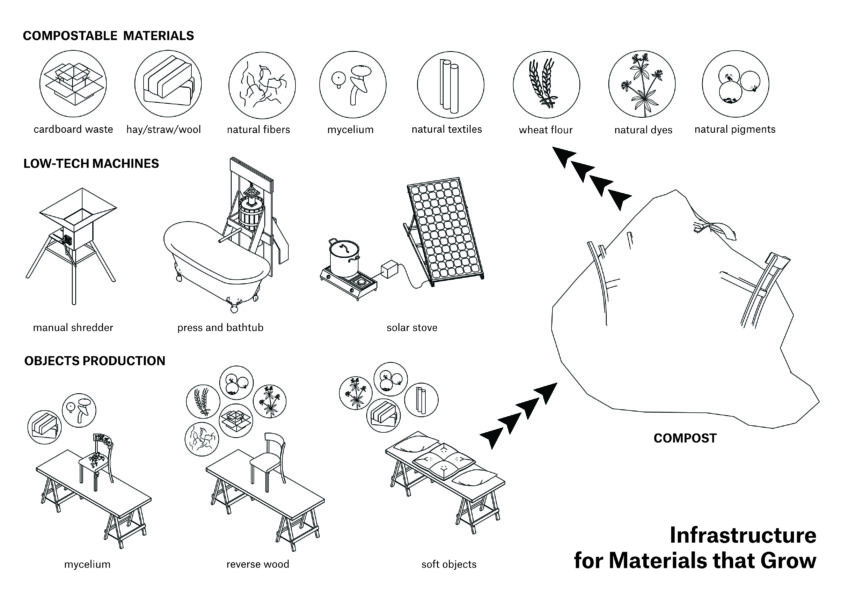 COMPOSTABLE MATERIALS

cardboard waste
hay/straw/wool
natural fibers
mycelium
natural textiles
wheat flour
natural dyes
natural pigments

LOW-TECH MACHINES

manual shredder
press and bathtub
solar stove

OBJECTS PRODUCTION

mycelium
reverse wood
soft objects

COMPOST

Infrastructure
for Materials that Grow